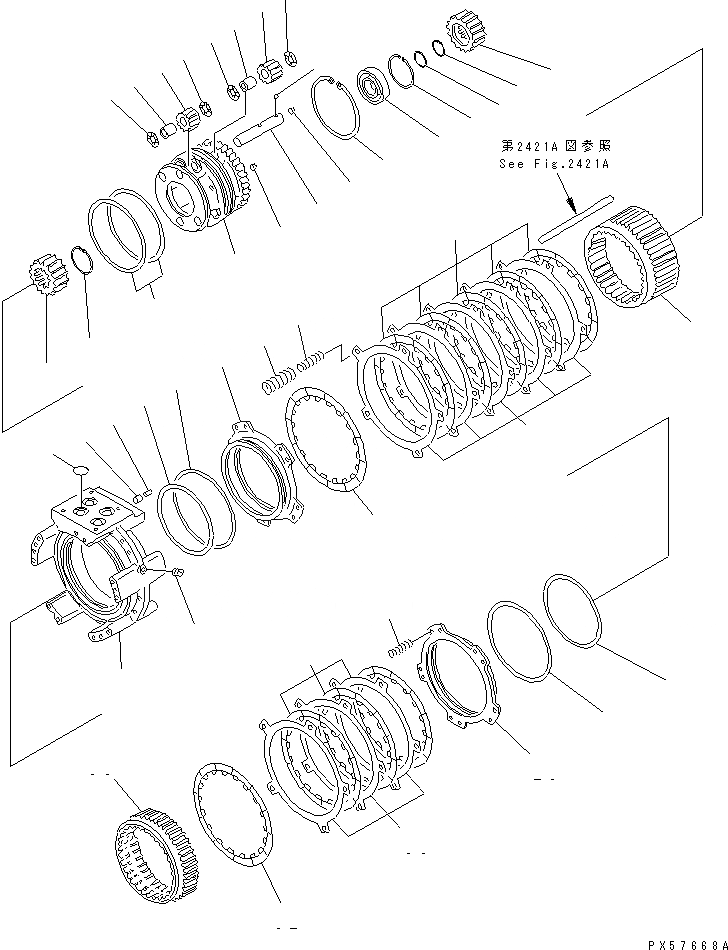 第2421A図参照
See Fig.2421A

PX57668A