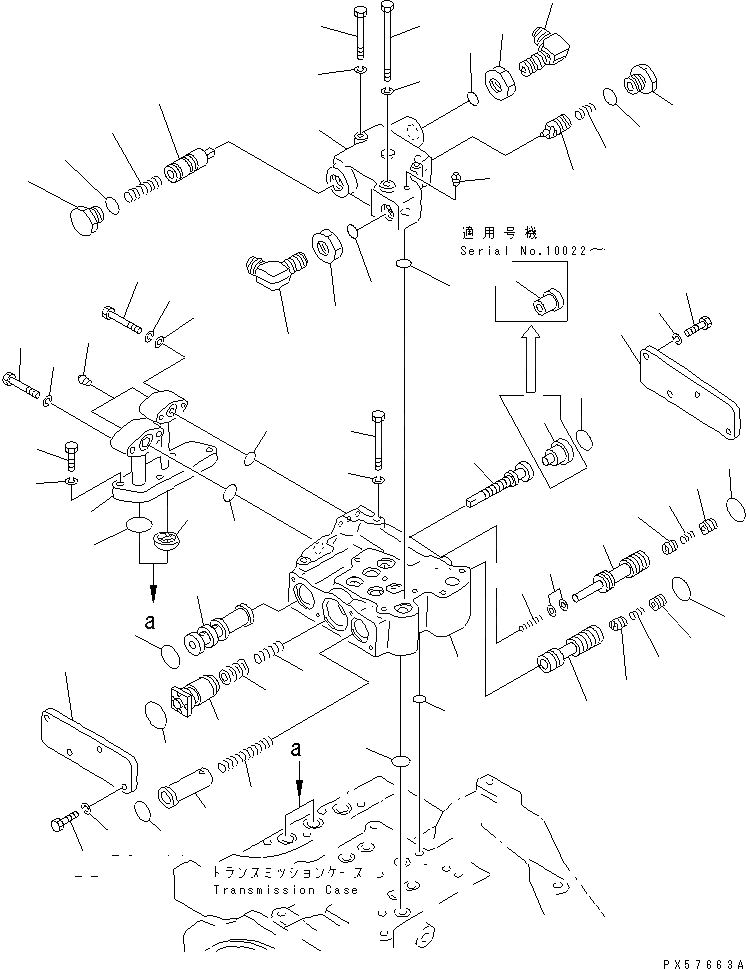 適用号機
Serial No.10022～

a

a

トランスミッションケース
Transmission Case

PX57663A