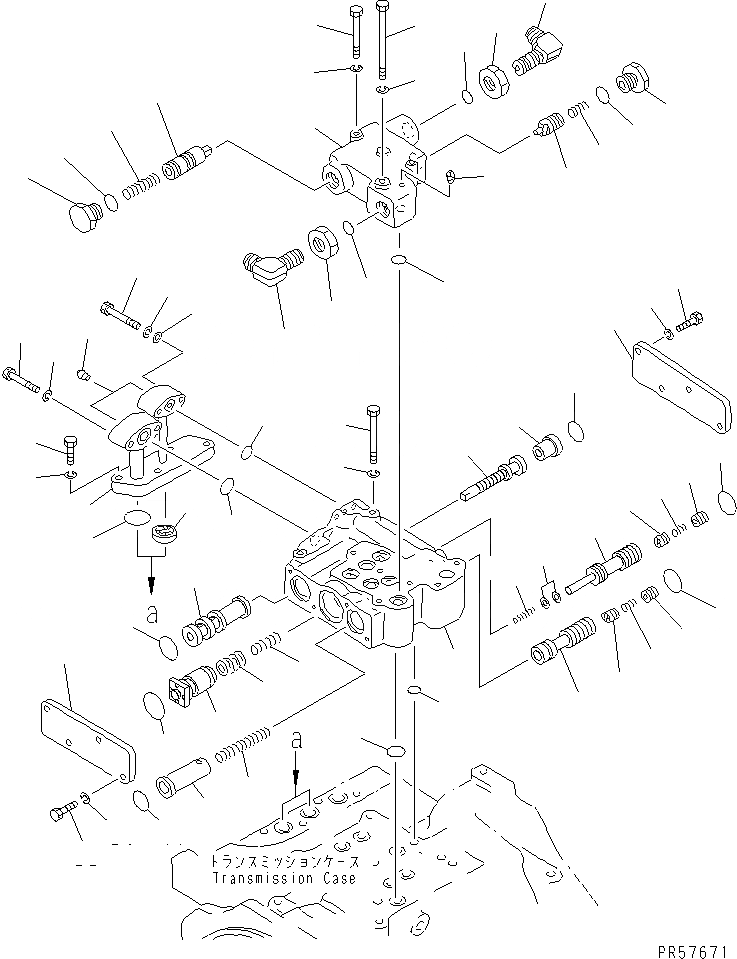 a

a

トランスミッションケース
Transmission Case

PR57671