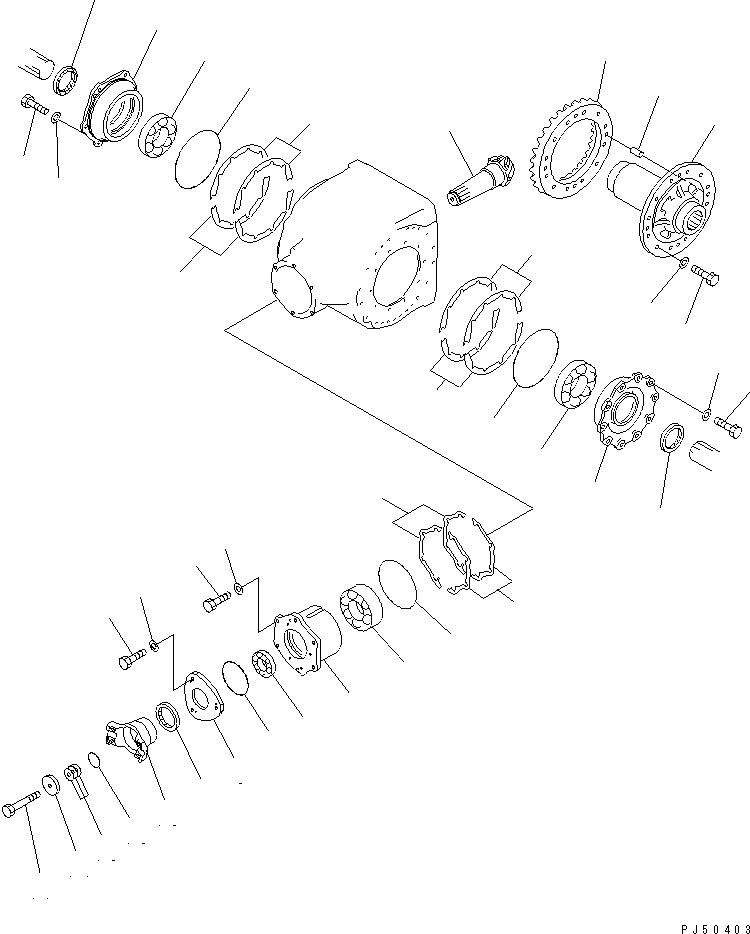 PJ50403