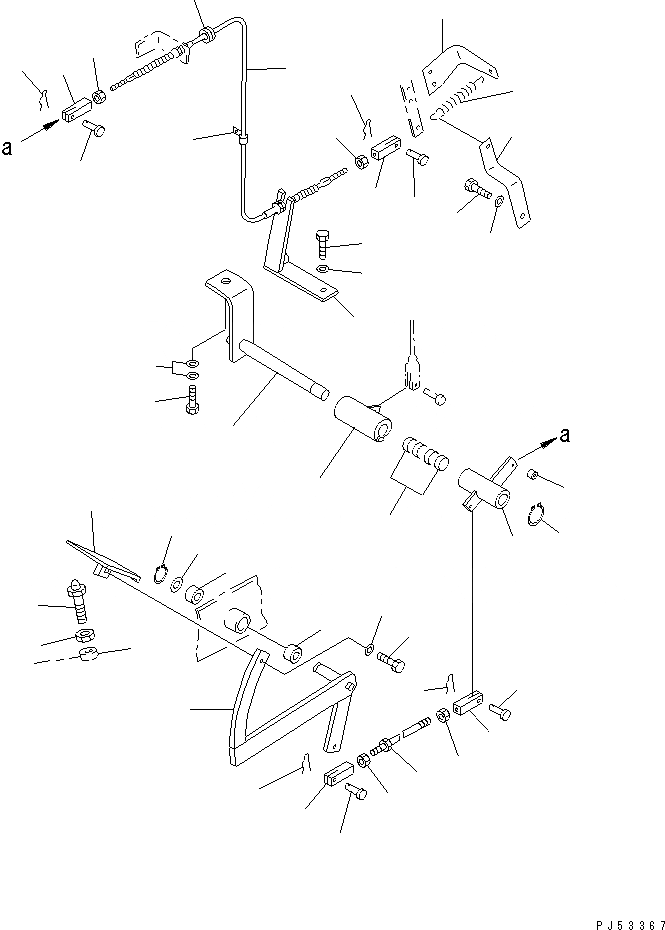 a

a

PJ53367