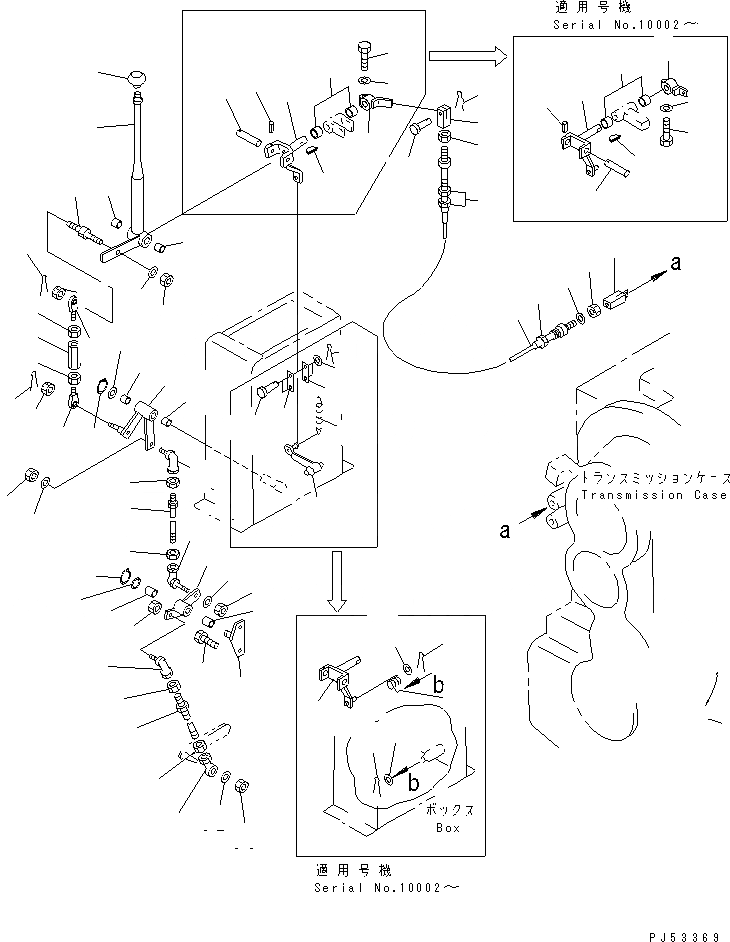 適用号機
Serial No.10002～

a

トランスミッションケース
Transmission Case

a

b

b

ボックス
Box

適用号機
Serial No.10002～

PJ53369