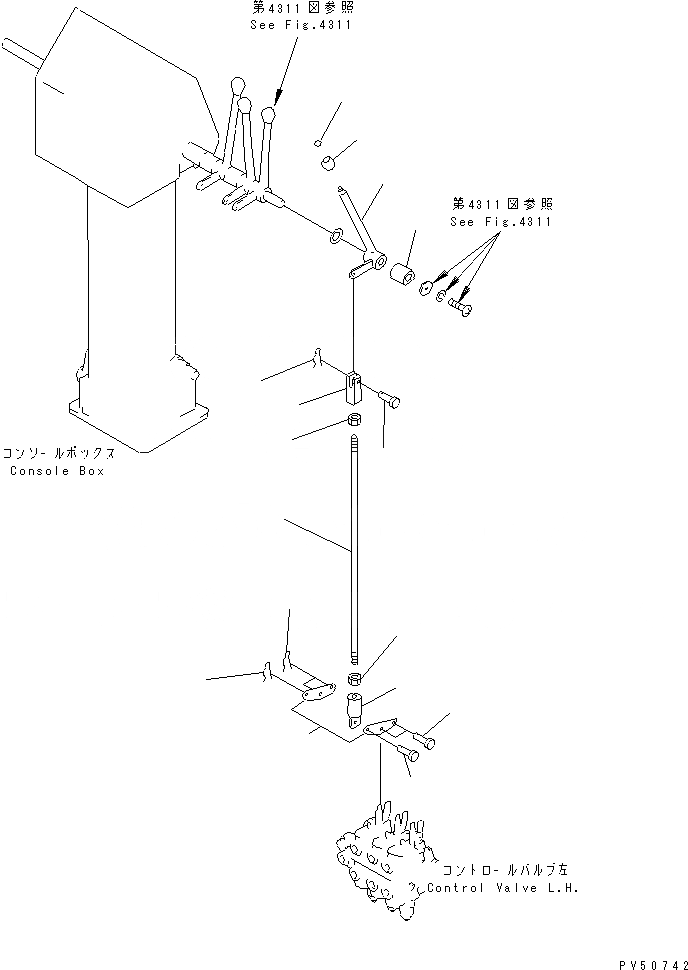 第4311図参照
See Fig.4311

第4311図参照
See Fig.4311

コンソールボックス
Console Box

コントロールバルブ左
Control Valve L.H.

PV50742