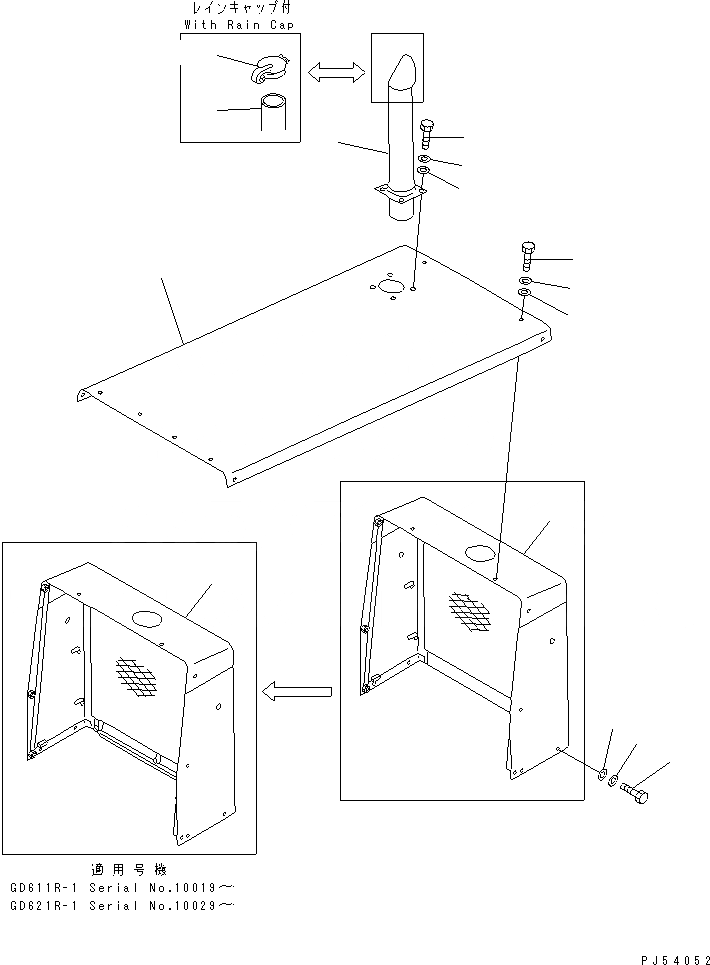 レインキャップ付
With Rain Cap

適用号機
GD611R-1 Serial No.10019～
GD621R-1 Serial No.10029～

PJ54052