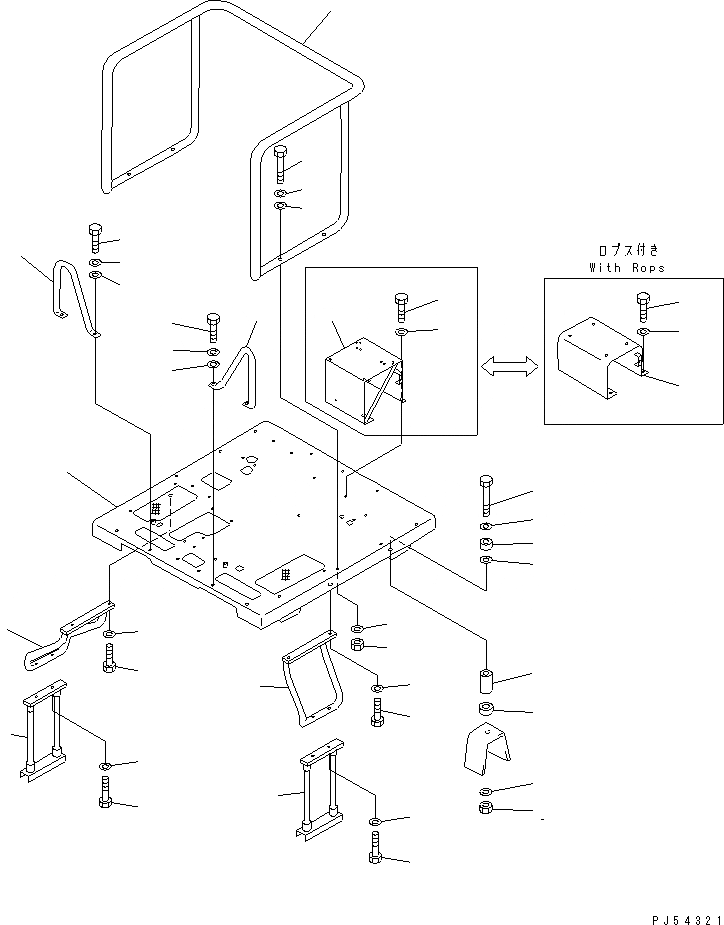 ロプス付き
With Rops

PJ54321