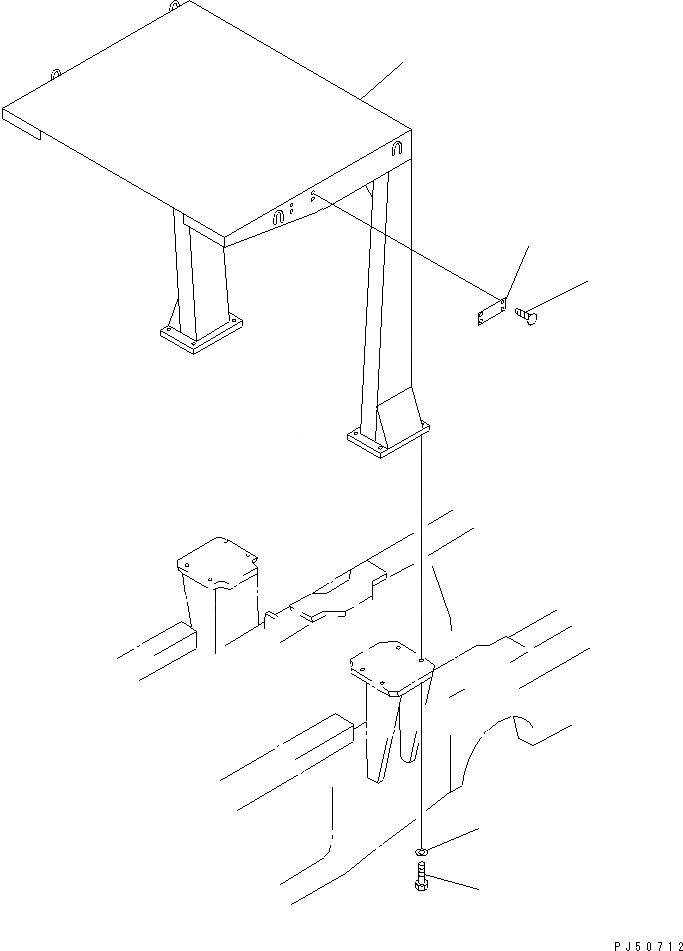 PJ50712