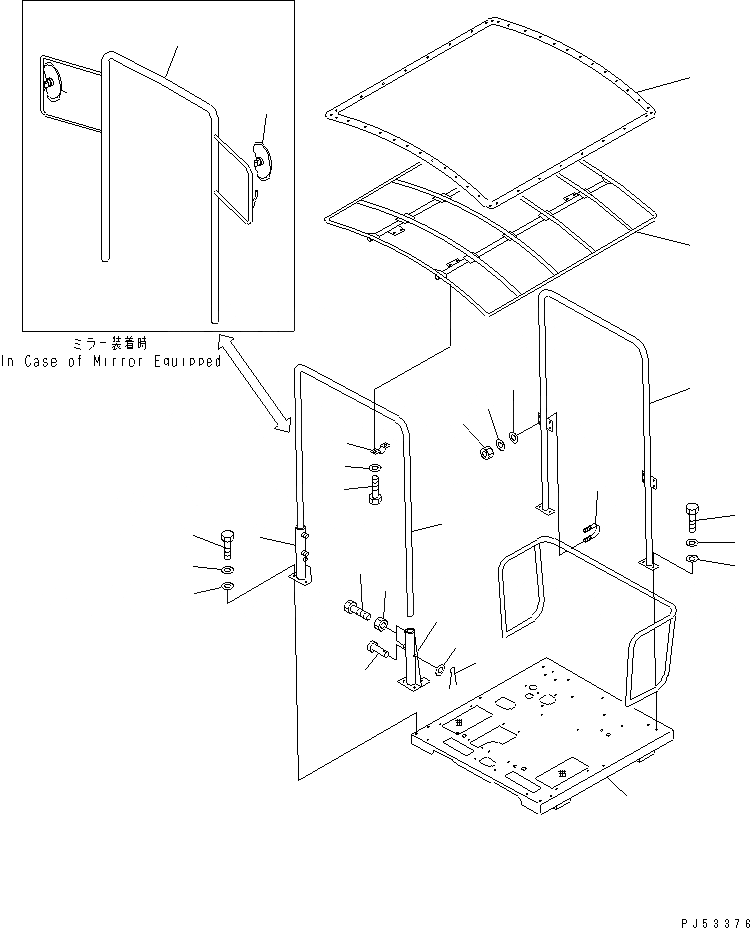 ミラー装着時
In Case of Mirror Equipped

PJ53376