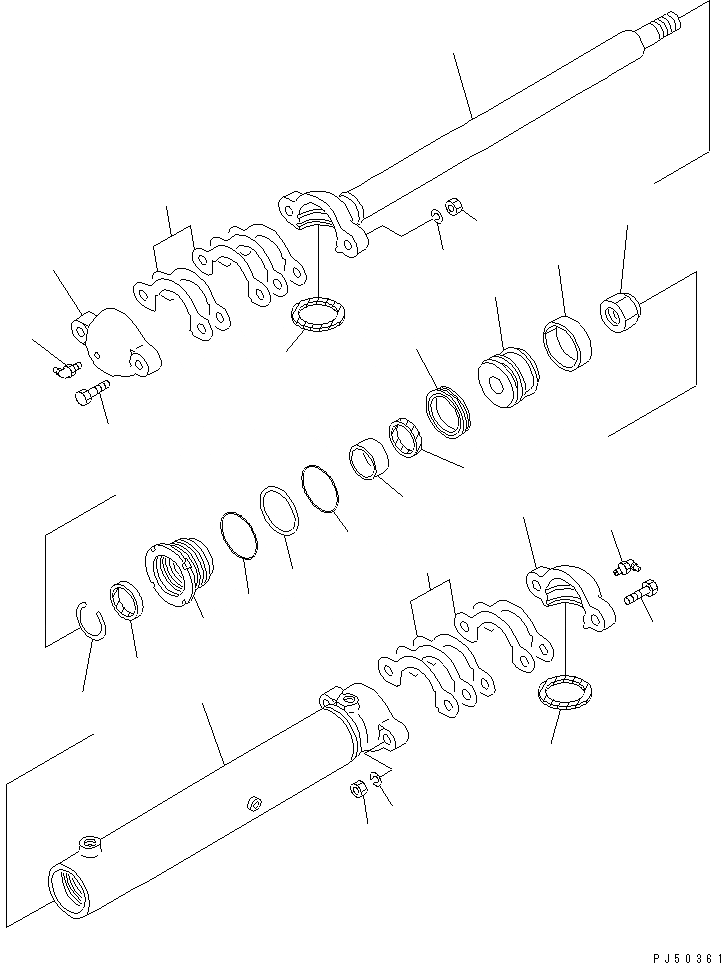 PJ50361