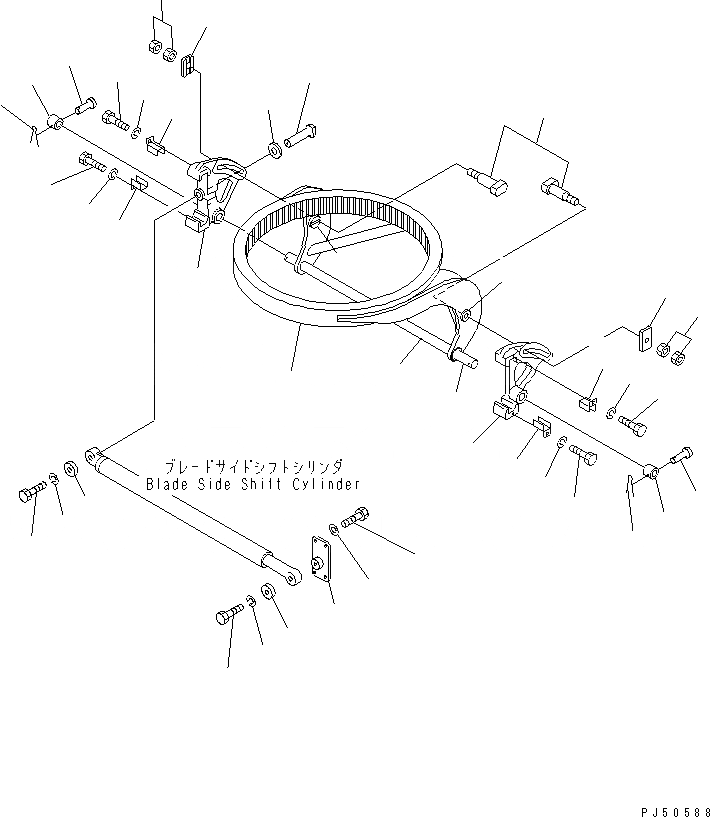 ブレードサイドシフトシリンダ
Blade Side Shift Cylinder

PJ50588