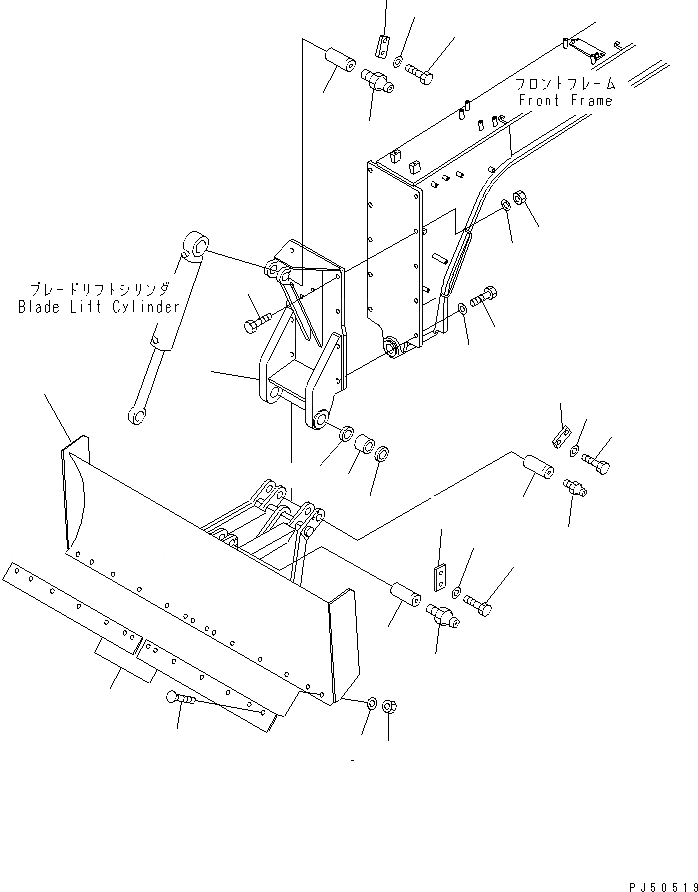 フロントフレーム
Front Frame

ブレードリフトシリンダ
Blade Lift Cylinder

PJ50519