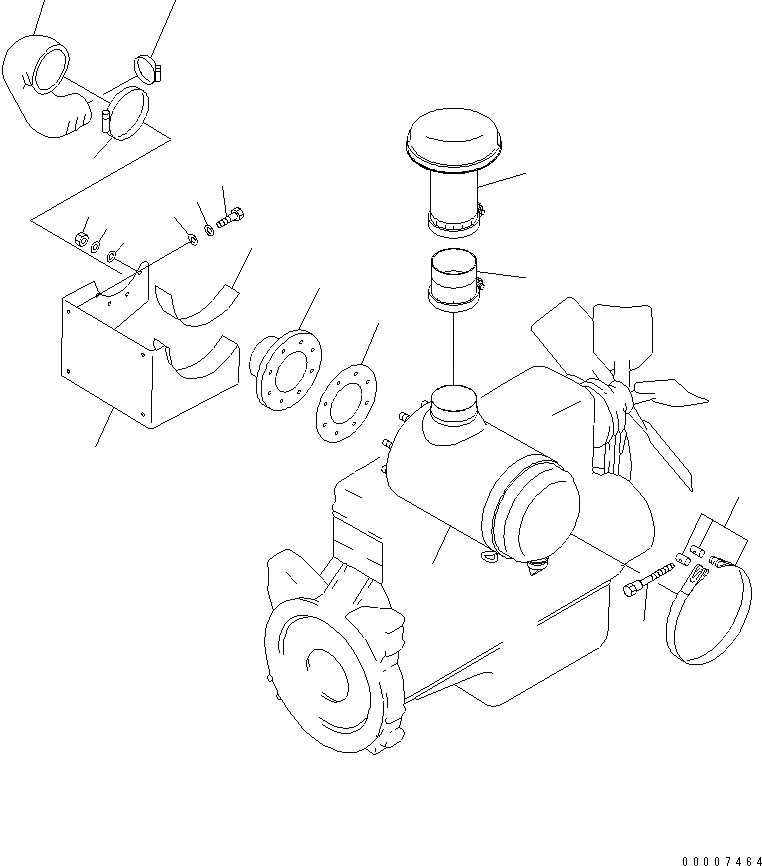 00007464