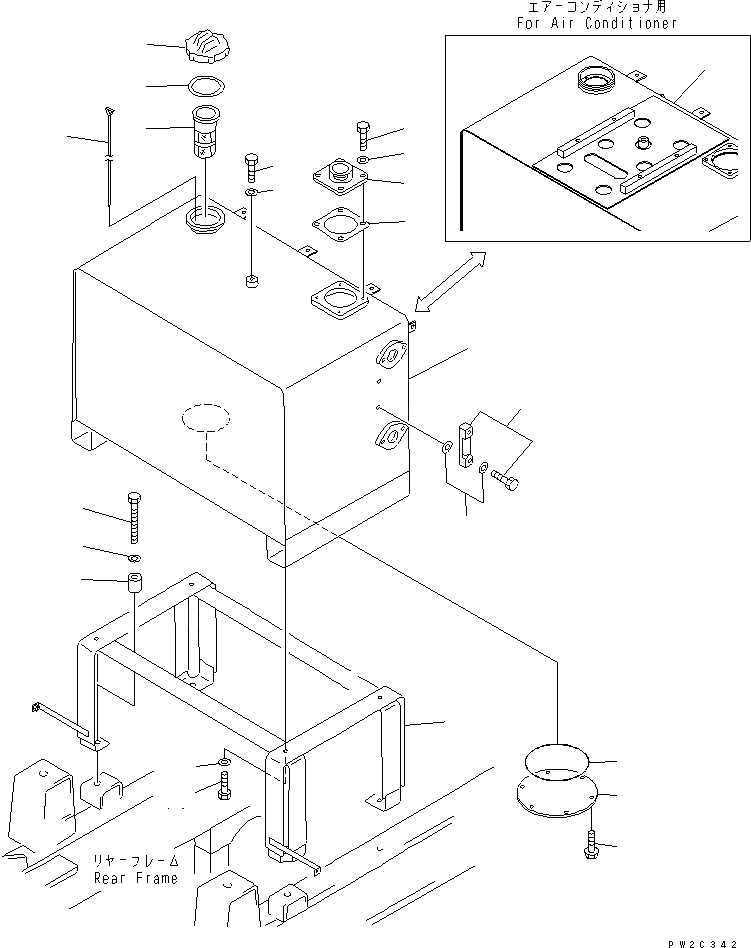 エアーコンディショナ用
For Air Conditioner

リヤーフレーム
Rear Frame

PW2C342