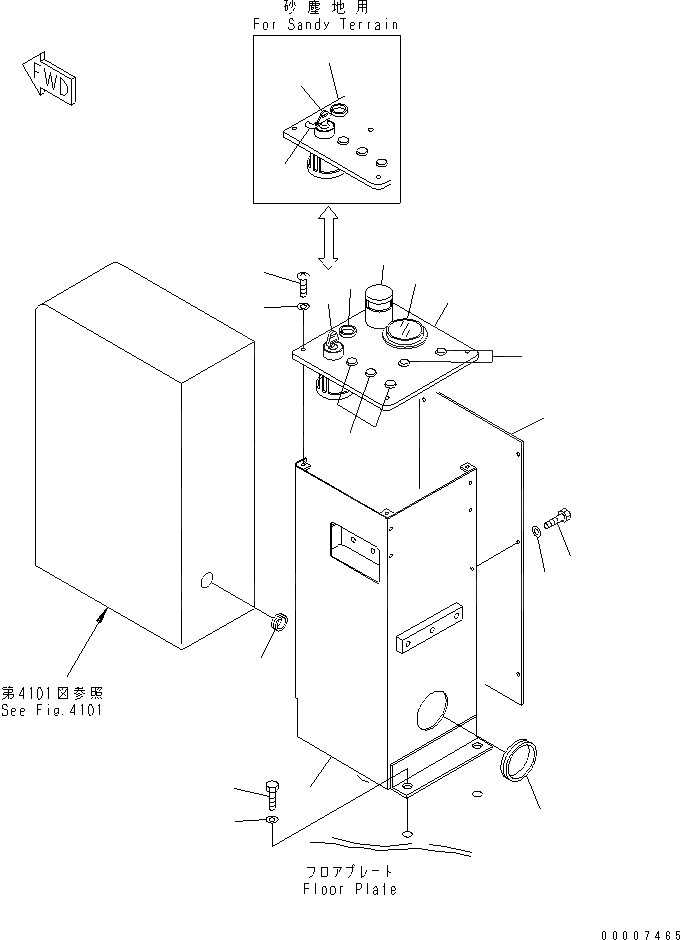 砂塵地用
For Sandy Terrain

FWD

第4101図参照
See Fig.4101

フロアプレート
Floor Plate

00007465