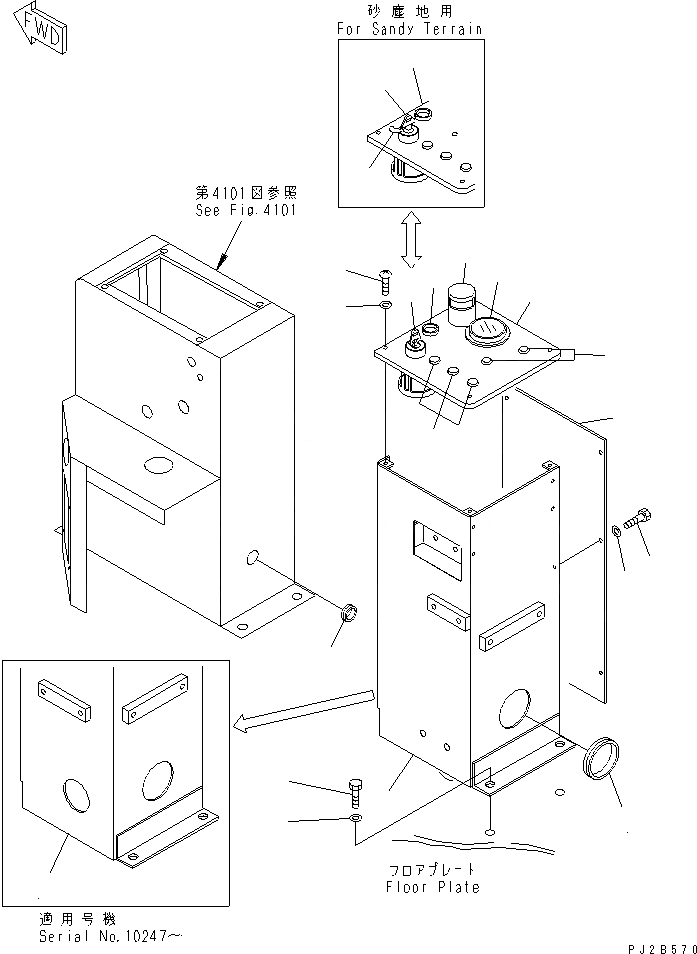 FWD

砂塵地用
For Sandy Terrain

第4101図参照
See Fig.4101

フロアプレート
Floor Plate

適用号機
Serial No.10247~

PJ2B570