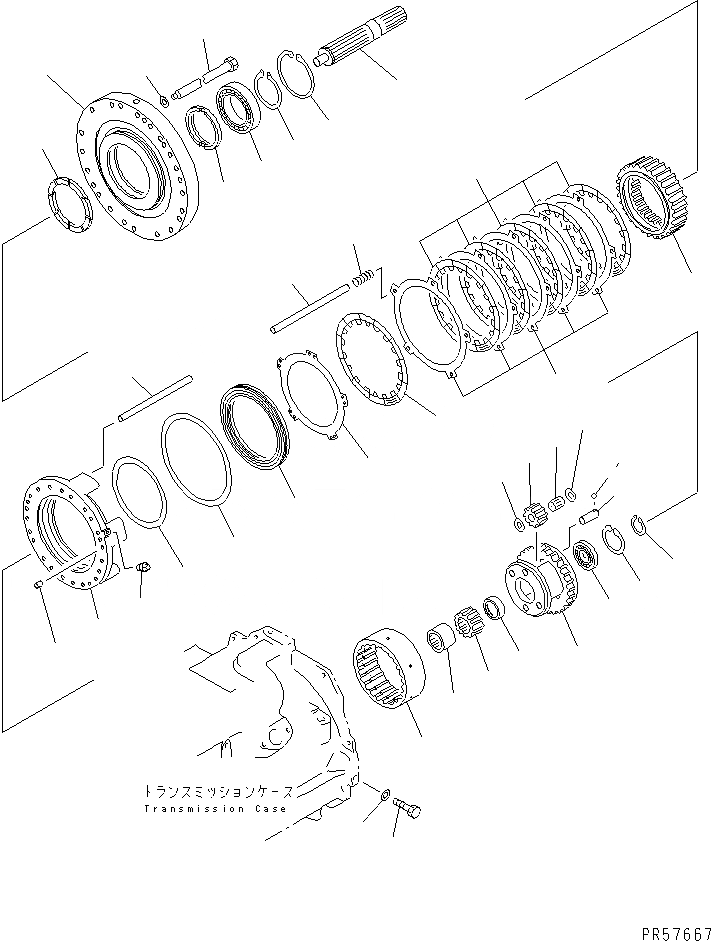 トランスミッションケース
Transmission Case

PR57667