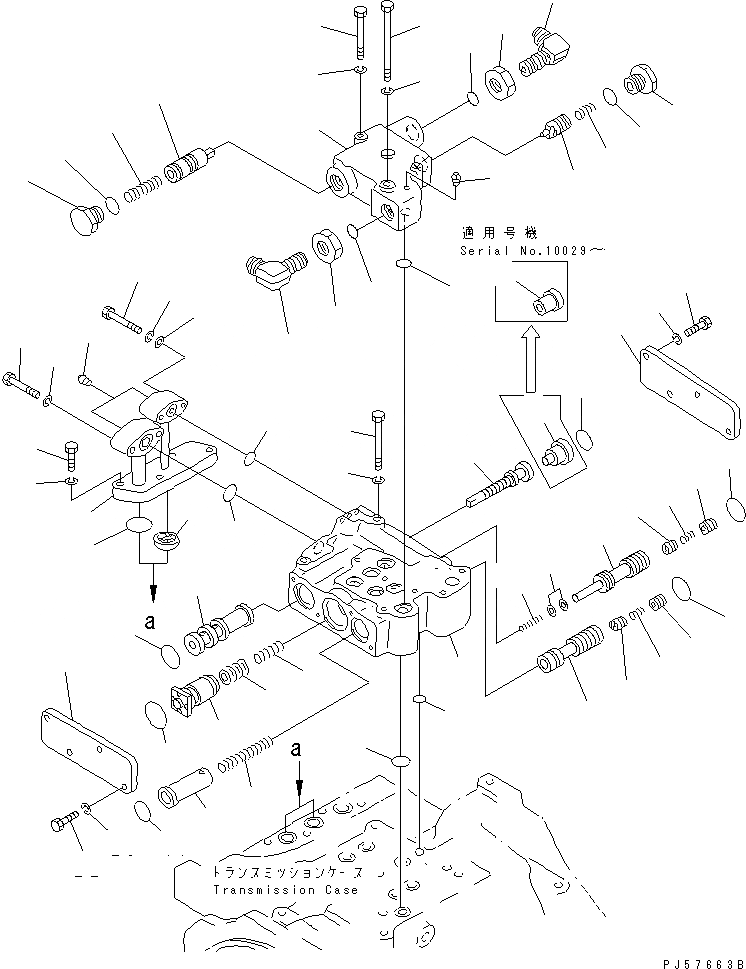 適用号機
Serial No.10029～

a

a

トランスミッションケース
Transmission Case

PJ57663B