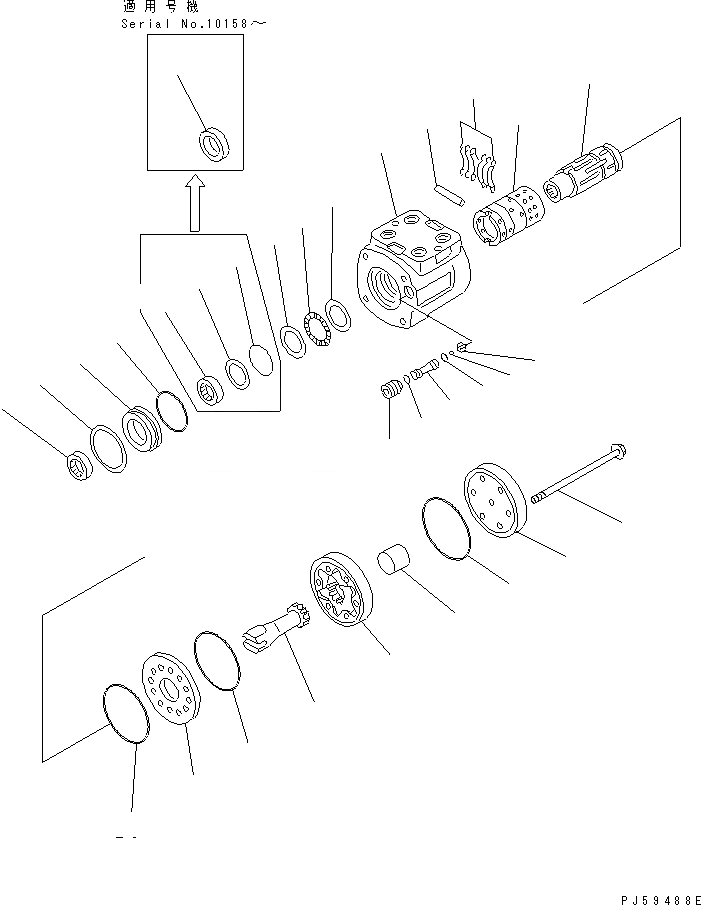 適用号機
Serial No.10158～

PJ59488E