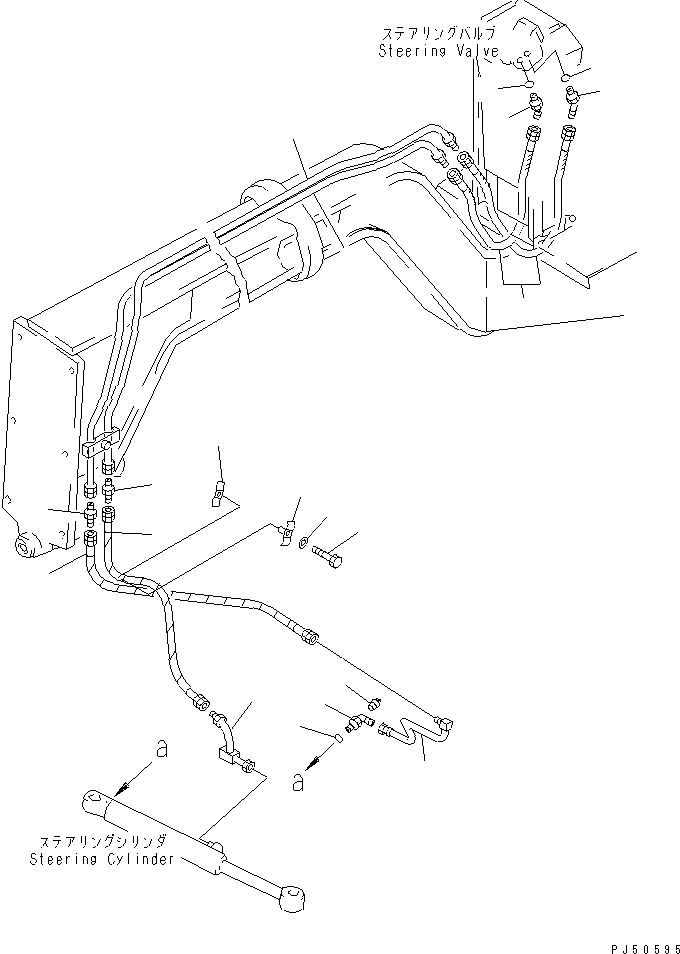 ステアリングバルブ
Steering Valve

a

a

ステアリングシリンダ
Steering Cylinder

PJ50595