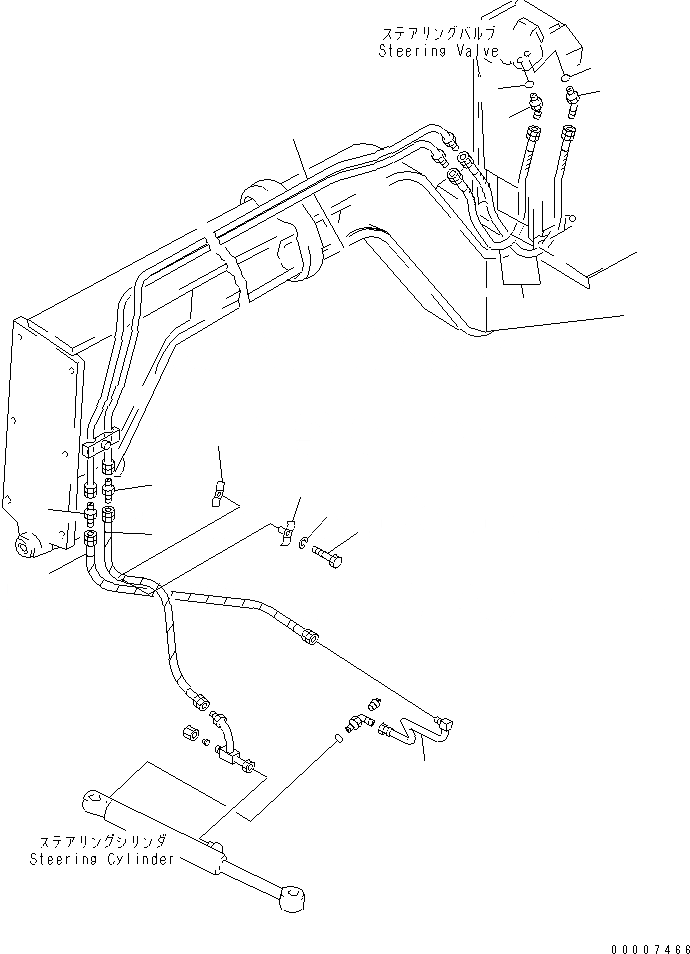 ステアリングバルブ
Steering Valve

ステアリングシリンダ
Steering Cylinder

00007466