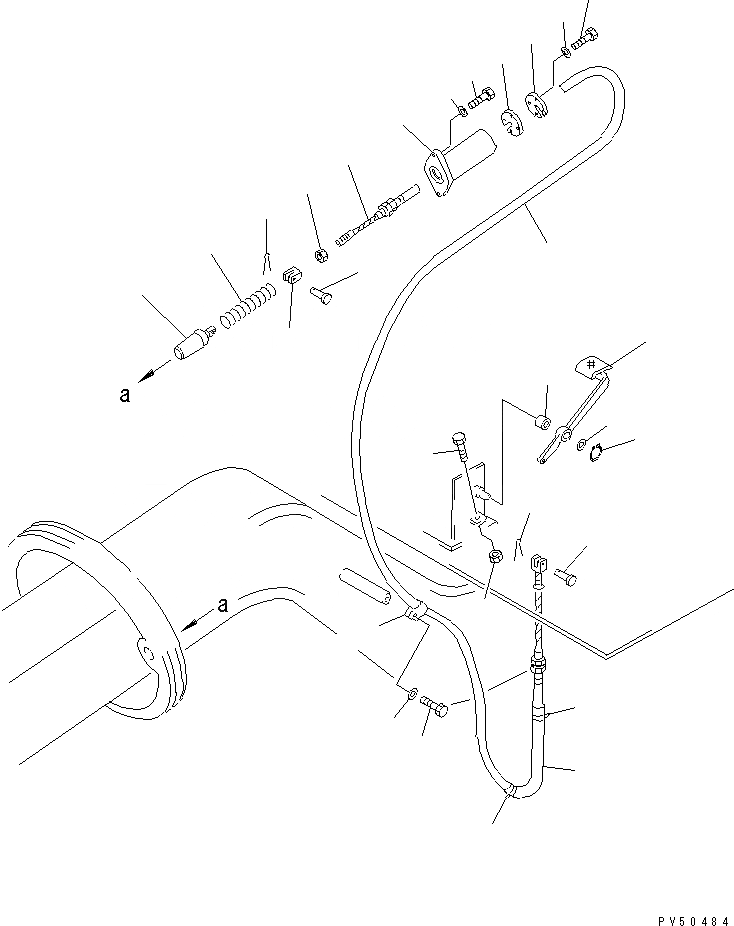 a

a

PV50484