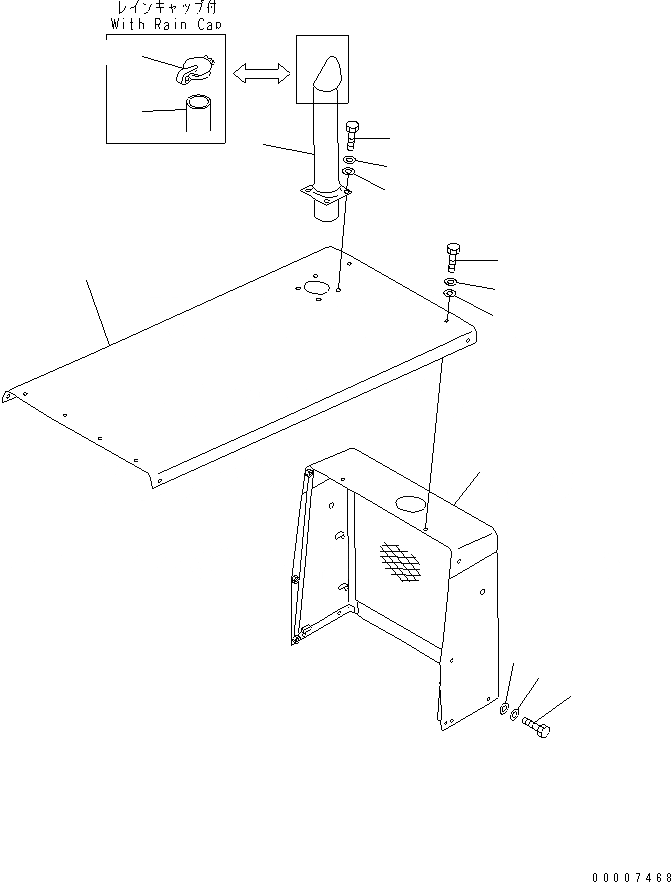 レインキャップ付
With Rain Cap

00007468