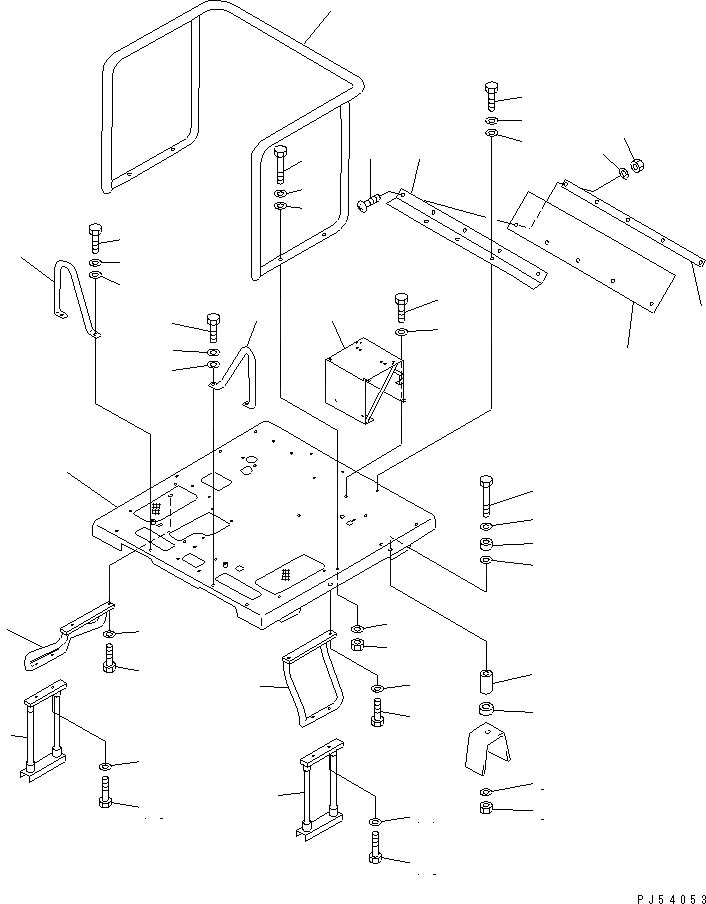 PJ54053