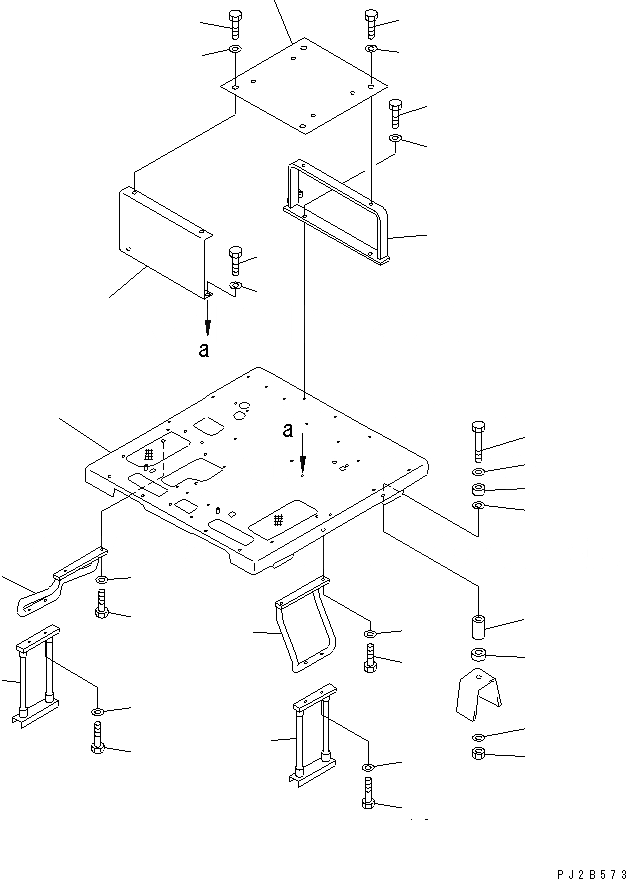 a

a

PJ2B573