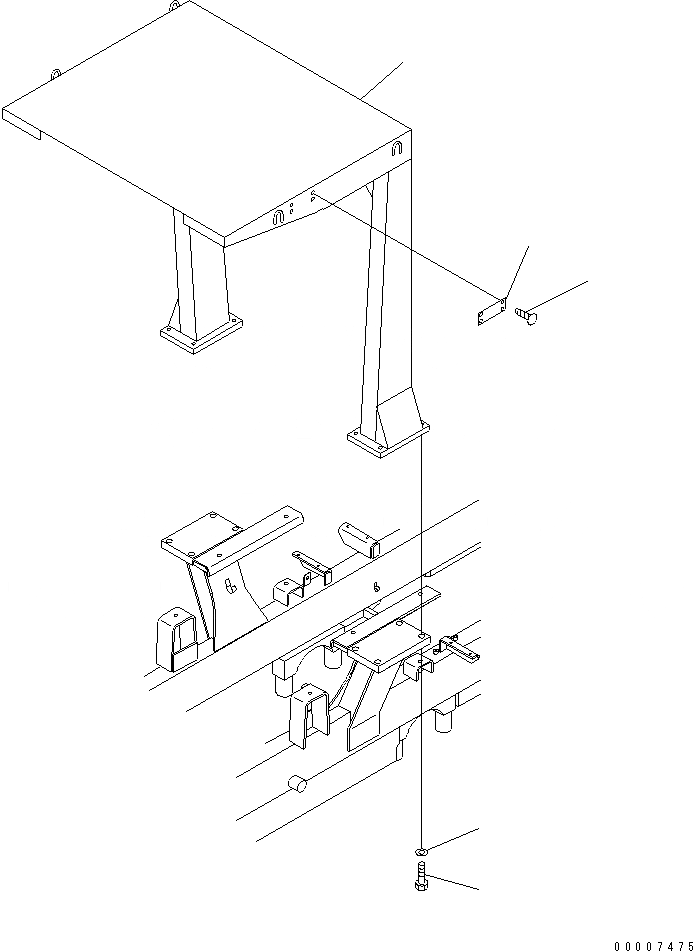 00007475