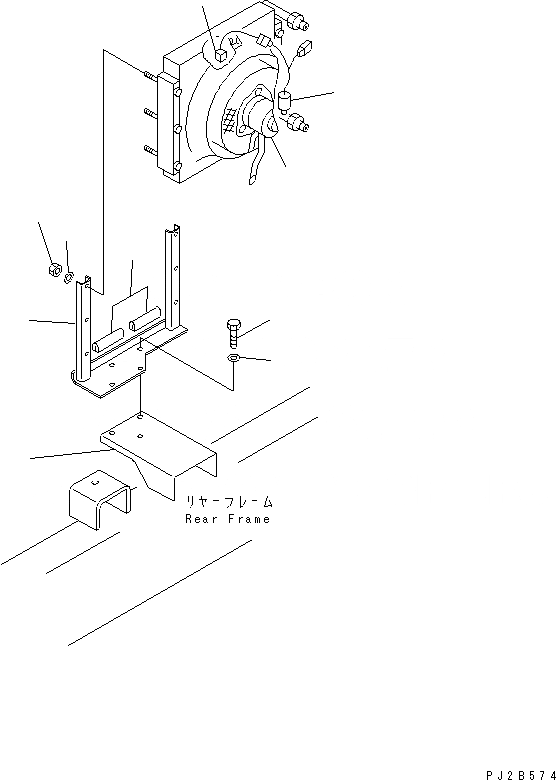 リヤーフレーム
Rear Frame

PJ2B574