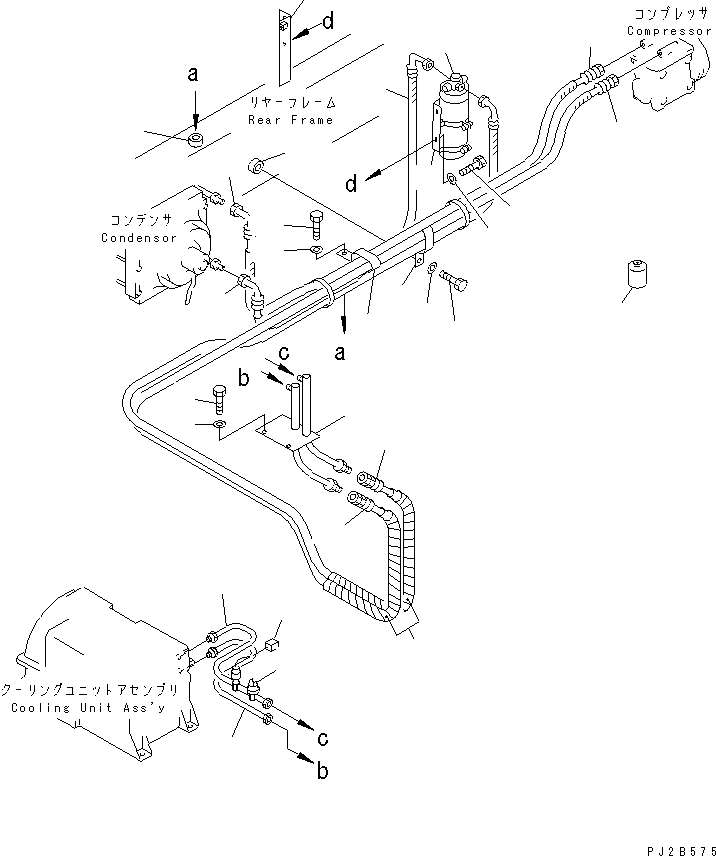 d
コンプレッサ
Compressor
a
リヤーフレーム
Rear Frame
d
コンデンサ
Condensor
a
c
b
クーリングユニットアセンブリ
Cooling Unit Ass'y
c
b
PJ2B575