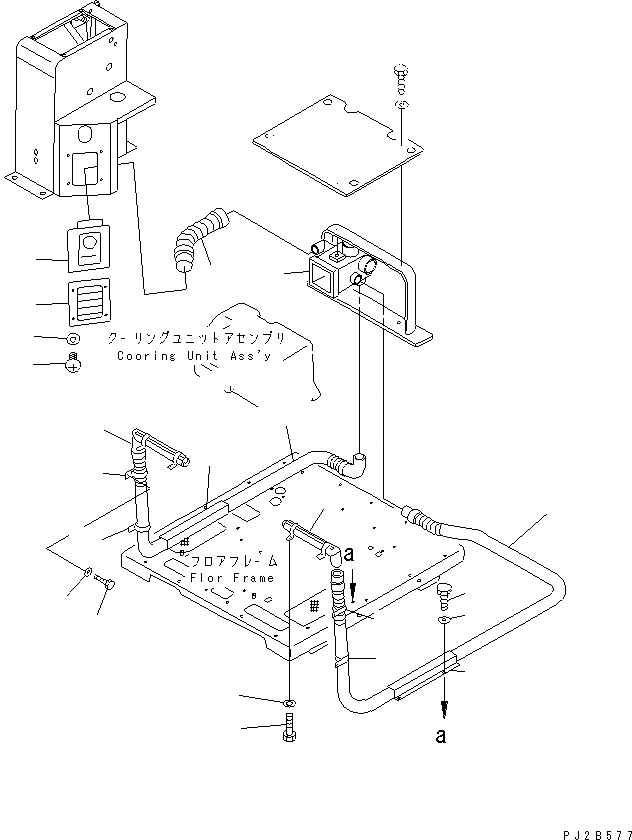 クーリングユニットアセンブリ
Cooring Unit Ass'y

フロアフレーム
Flor Frame

a

a

PJ2B577