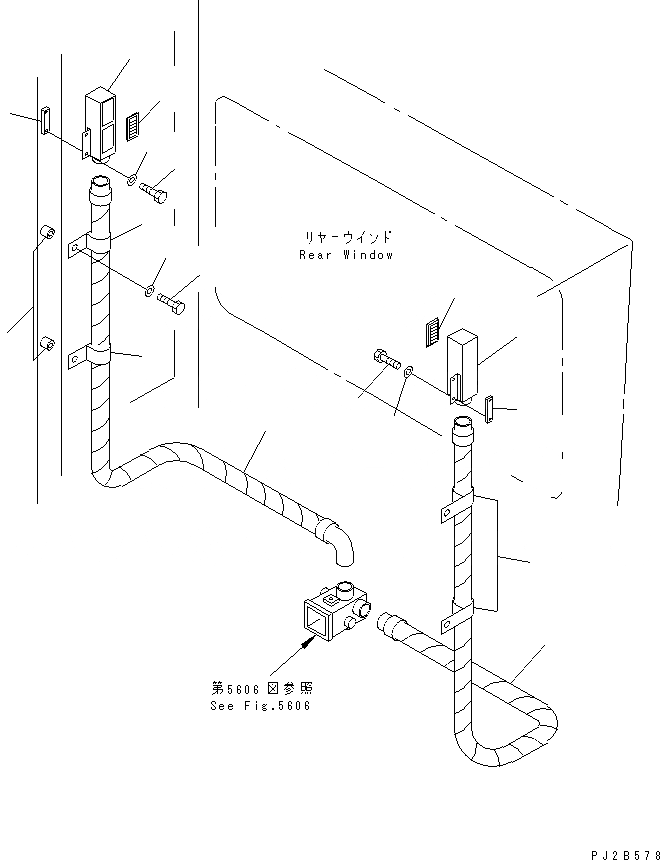 リヤーウインド
Rear Window

第5606図参照
See Fig.5606

PJ2B578