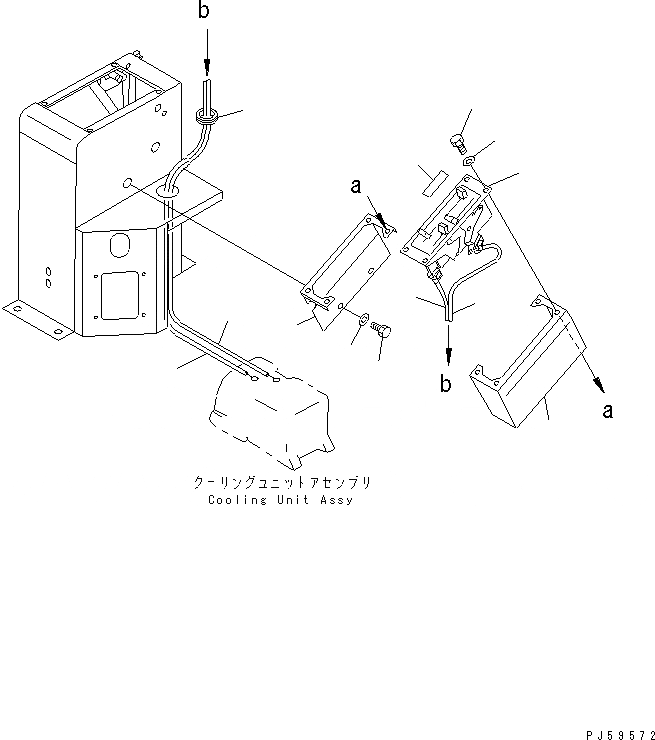 b

a

b

a

クーリングユニットアセンブリ
Cooling Unit Assy

PJ59572