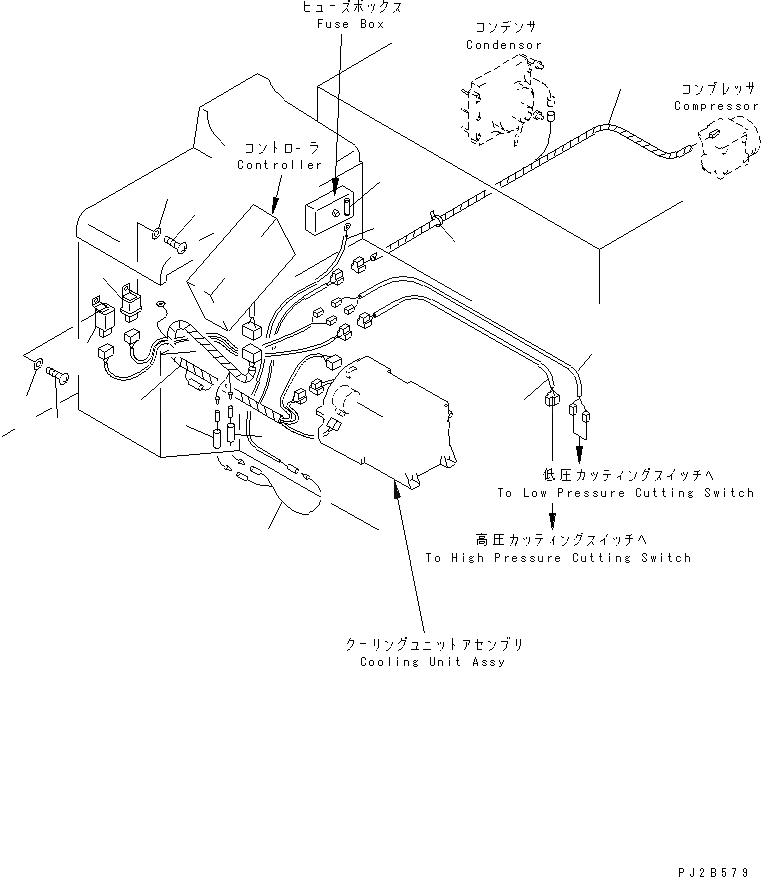 ヒューズボックス
Fuse Box

コンデンサ
Condensor

コンプレッサ
Compressor

コントローラ
Controller

低圧カッティングスイッチへ
To Low Pressure Cutting Switch

高圧カッティングスイッチへ
To High Pressure Cutting Switch

クーリングユニットアセンブリ
Cooling Unit Assy

PJ2B579