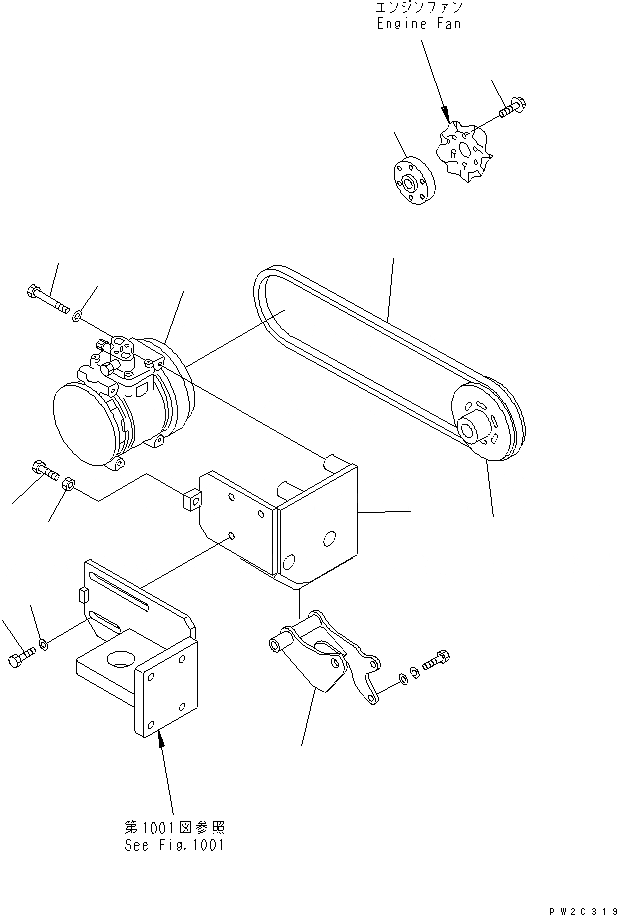 エンジンファン
Engine Fan

第1001図参照
See Fig.1001

PW2C319