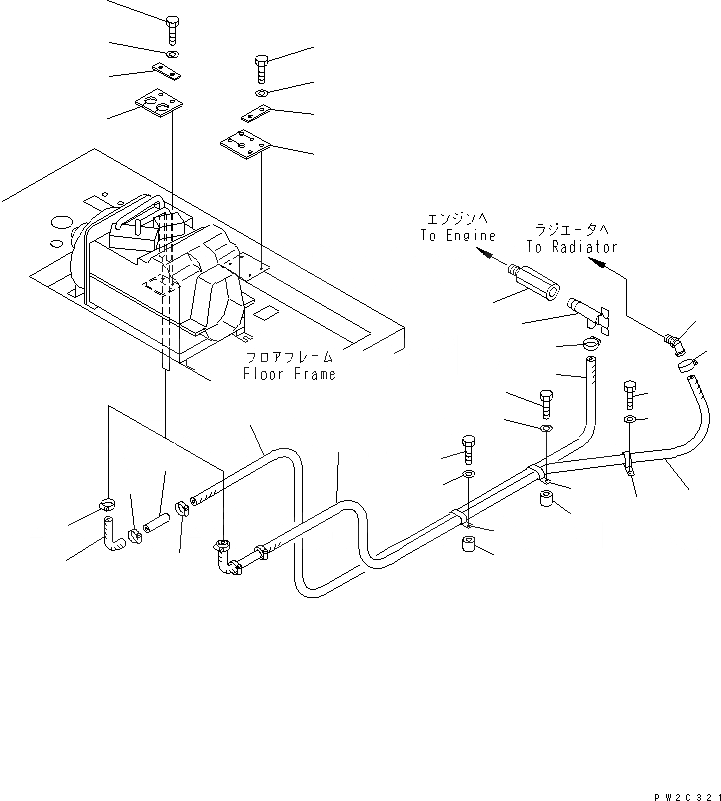 エンジンへ
To Engine

ラジエータへ
To Radiator

フロアフレーム
Floor Frame

PW2C321