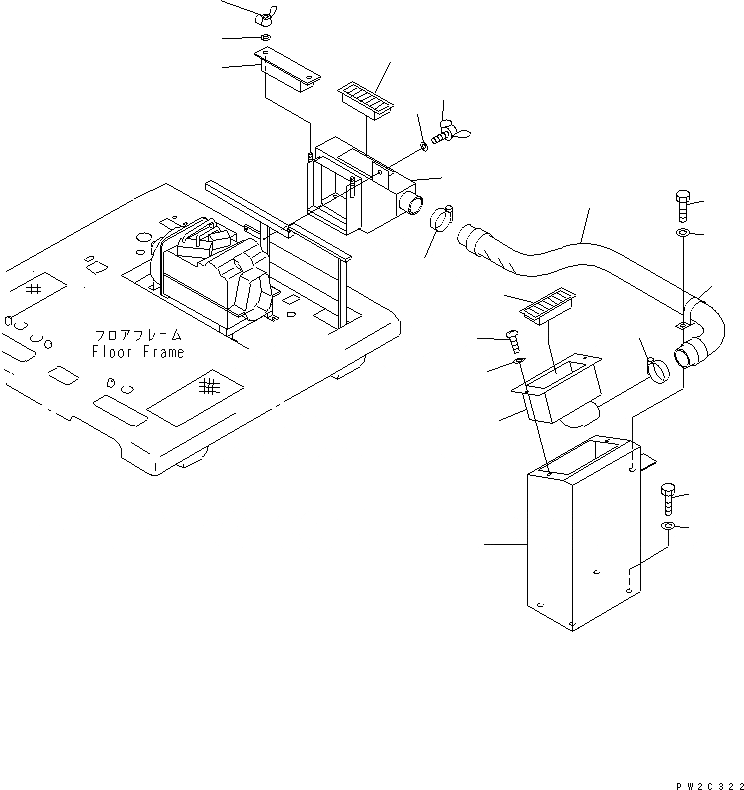 フロアフレーム
Floor Frame

PW2C322