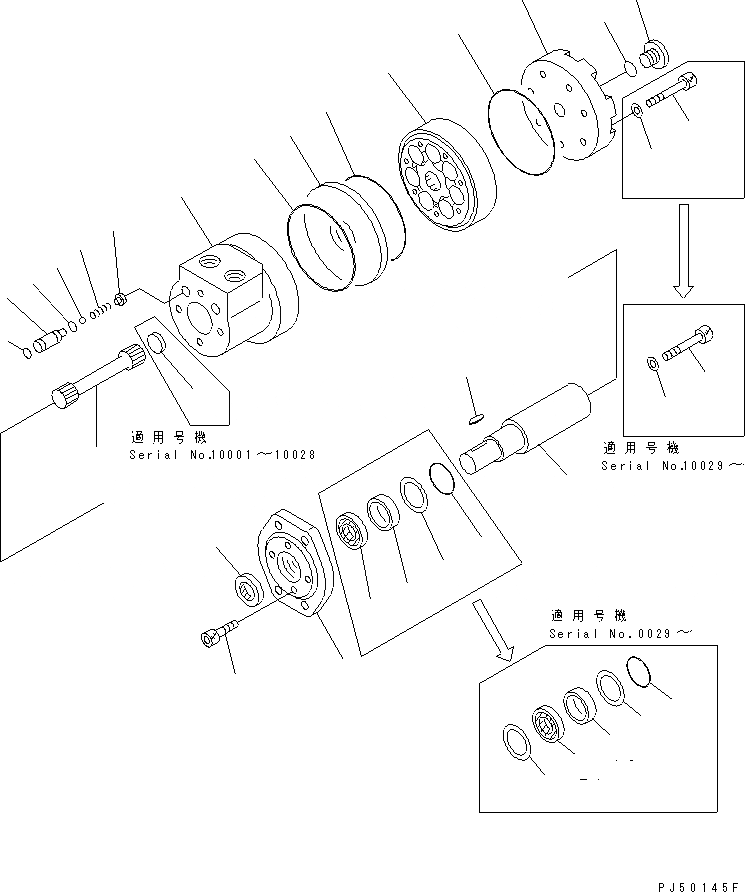 適用号機
Serial No.10001～10028

適用号機
Serial No.10029～

適用号機
Serial No.0029～

PJ50145F