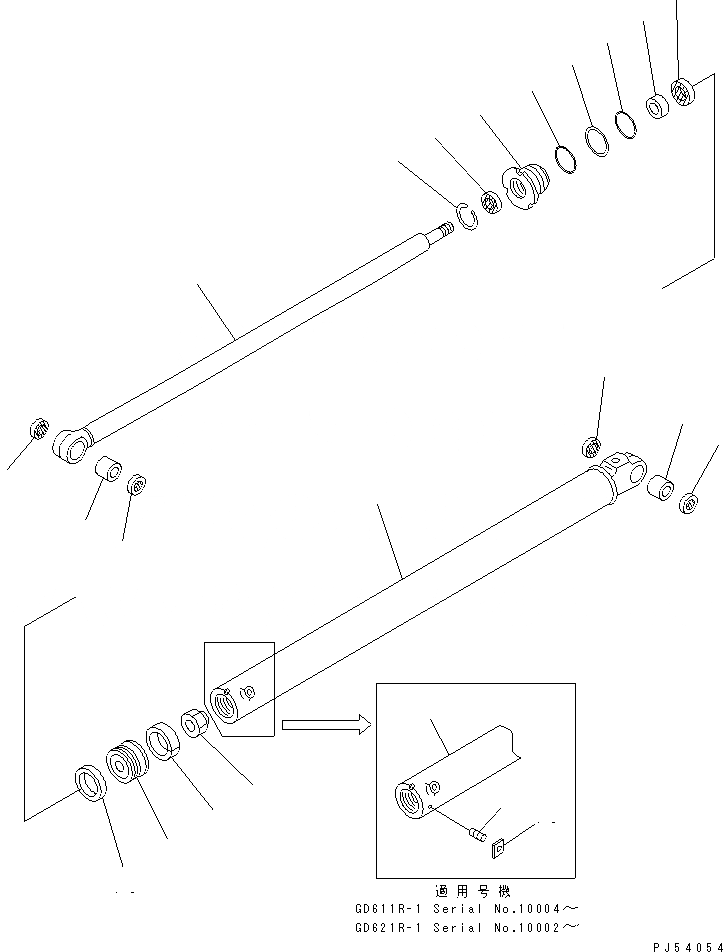 適用号機
GD611R-1 Serial No.10004～
GD621R-1 Serial No.10002～

PJ54054