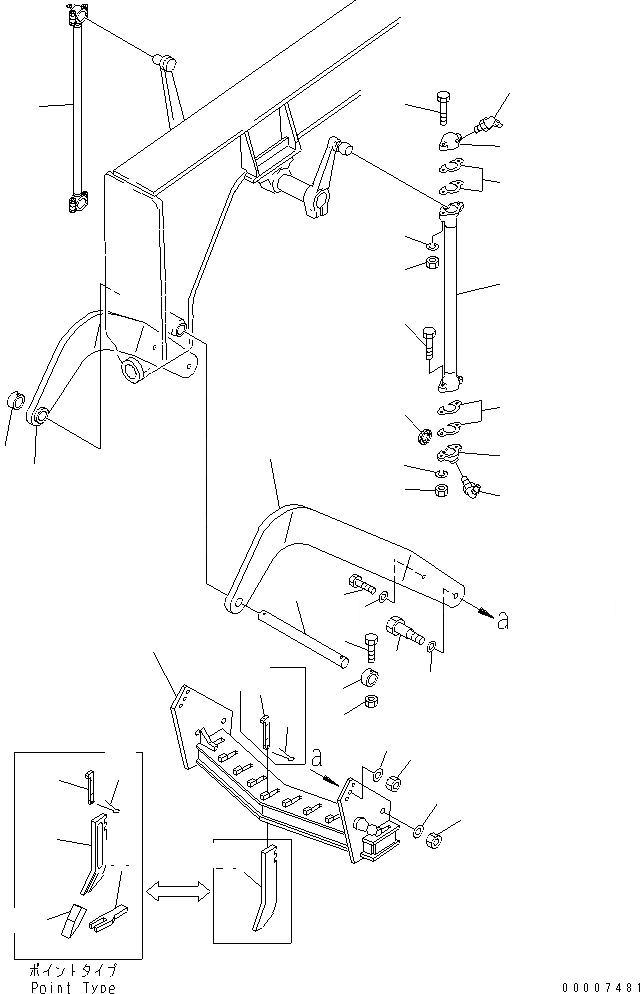 a

a

ポイントタイプ
Point Type

00007481