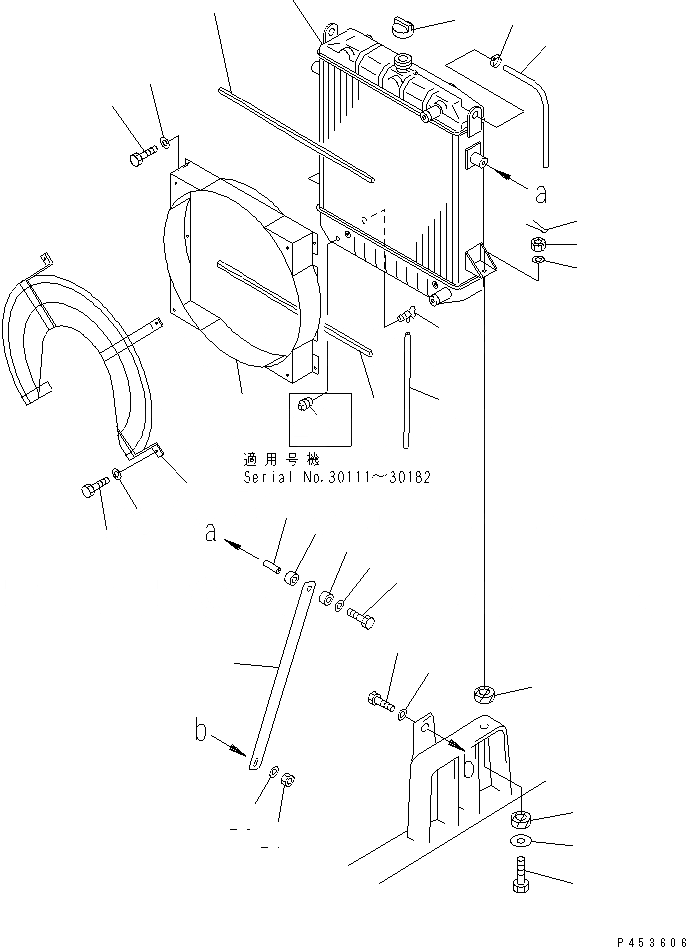 a

適用号機
Serial No.30111～30182

a

b

b

P453606