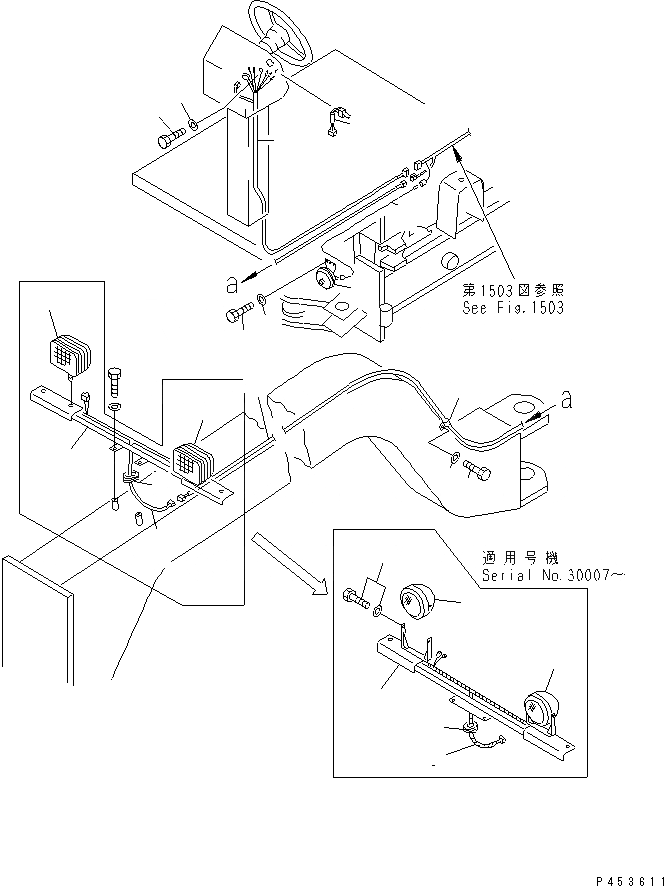 第1503図参照
See Fig.1503

a

a

適用号機
Serial No.30007～

P453611