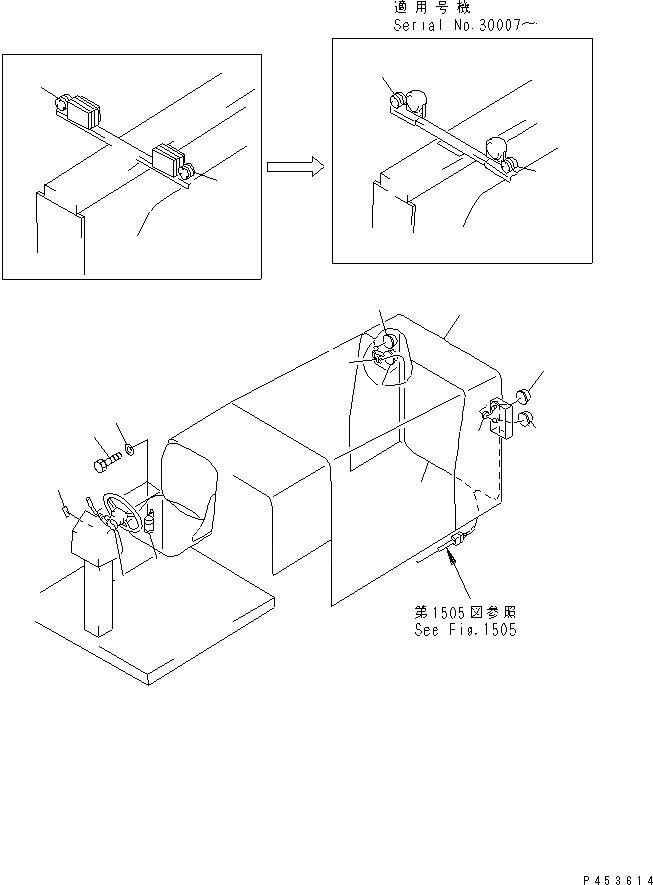 適用号機
Serial No.30007～

第1505図参照
See Fig.1505

P453614