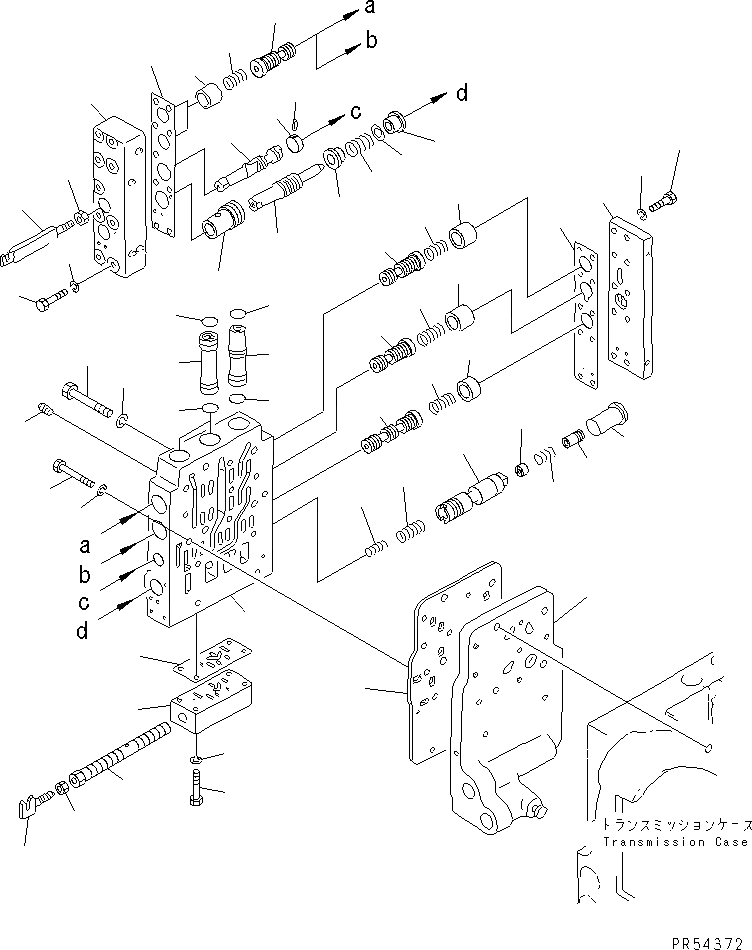 a
b
c
d
a
b
c
d
トランスミッションケース
Transmission Case
PR54372