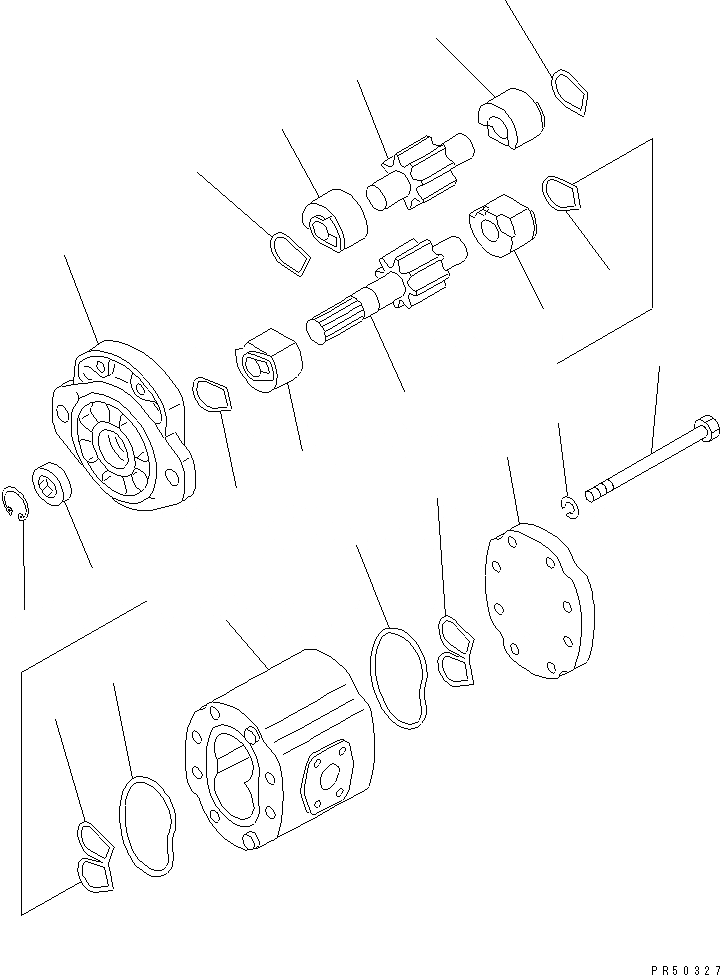 PR50327