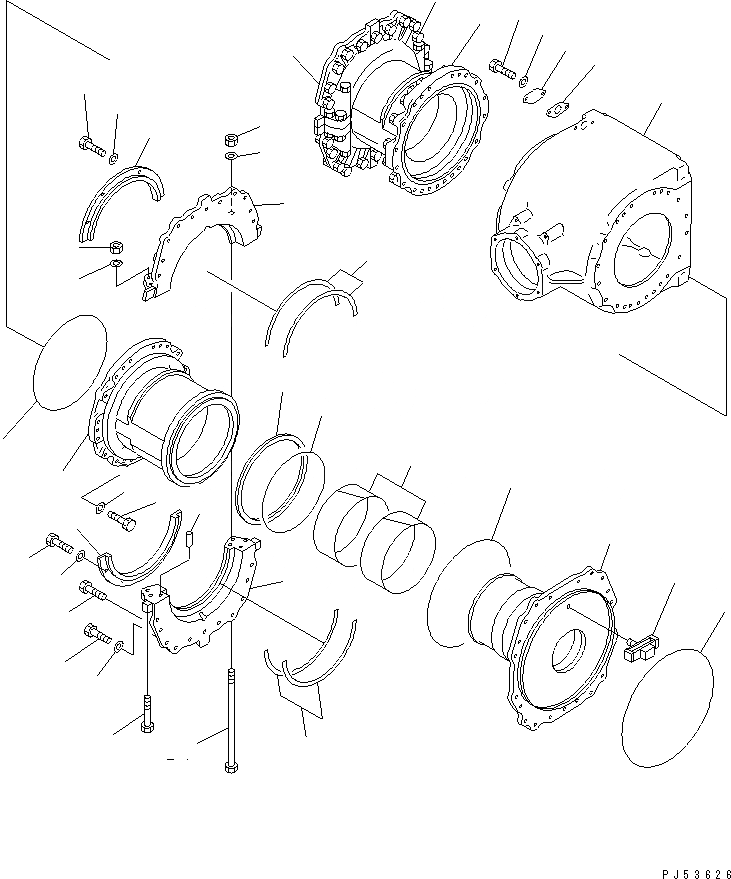 PJ53626