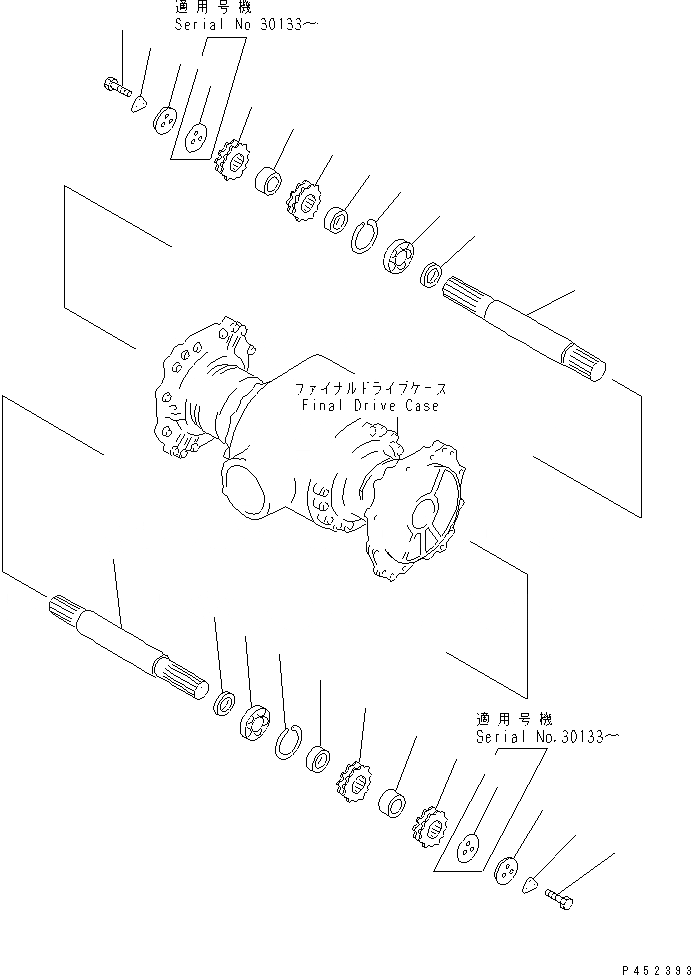 適用号機
Serial No 30133～

ファイナルドライブケース
Final Drive Case

適用号機
Serial No.30133～

P452393