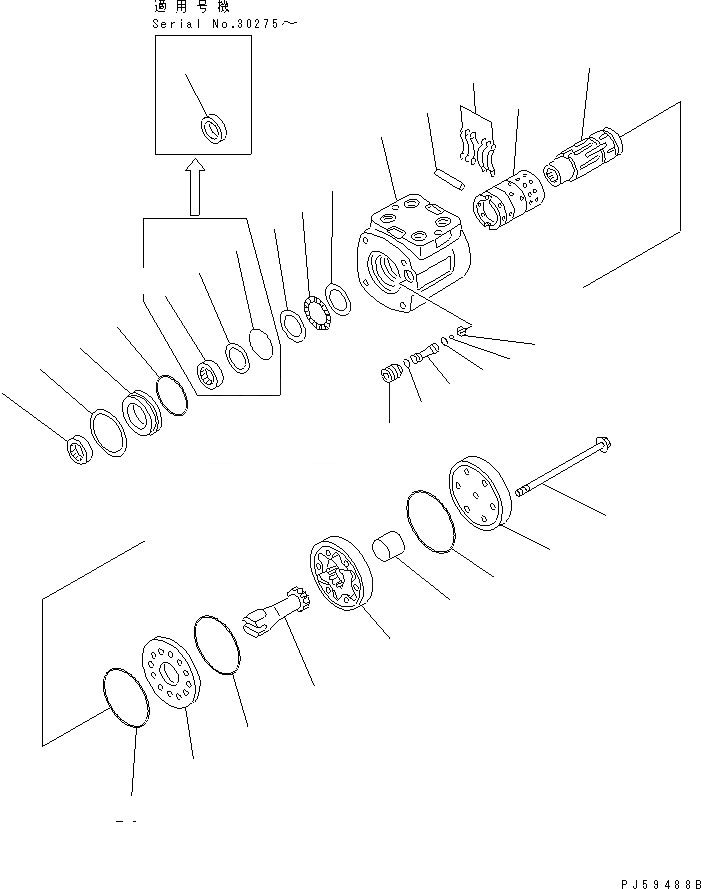 適用号機
Serial No.30275～

PJ59488B