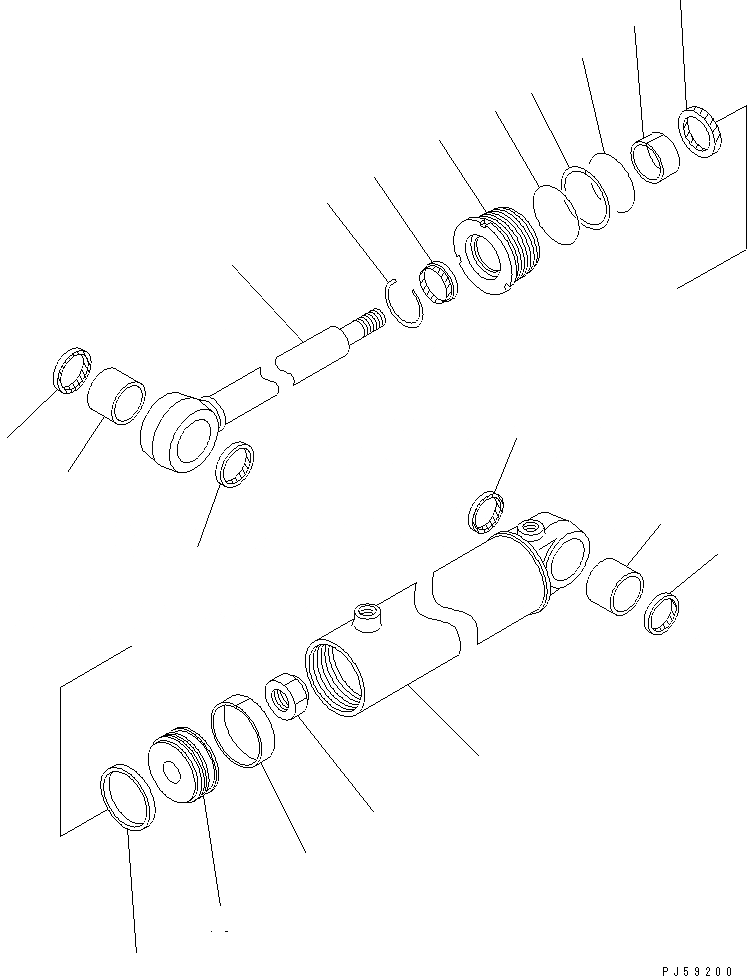 PJ59200