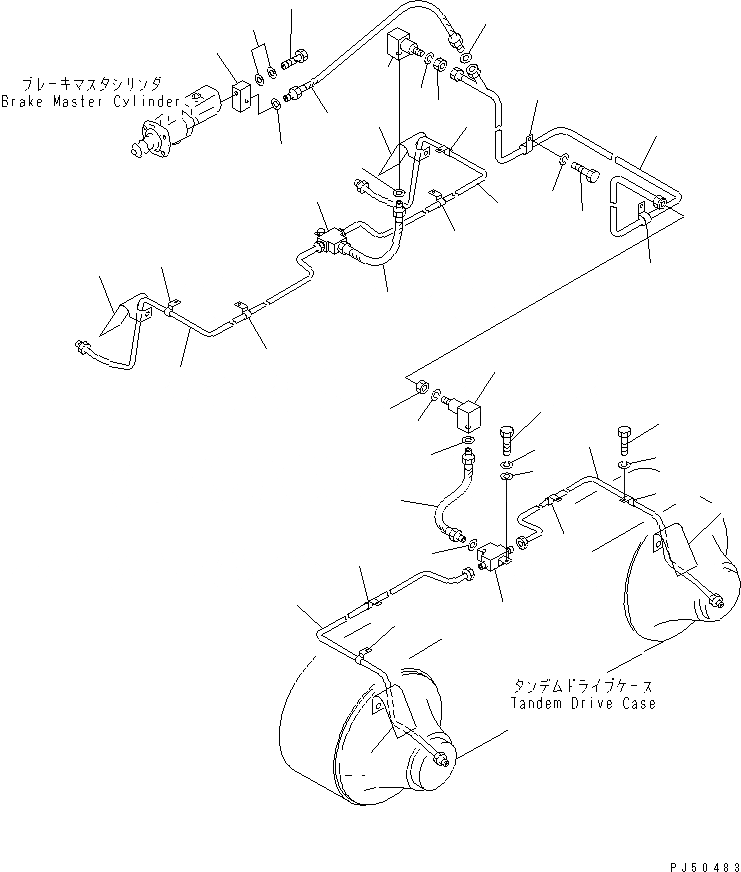 ブレーキマスタシリンダ
Brake Master Cylinder

タンデムドライブケース
Tandem Drive Case

PJ50483